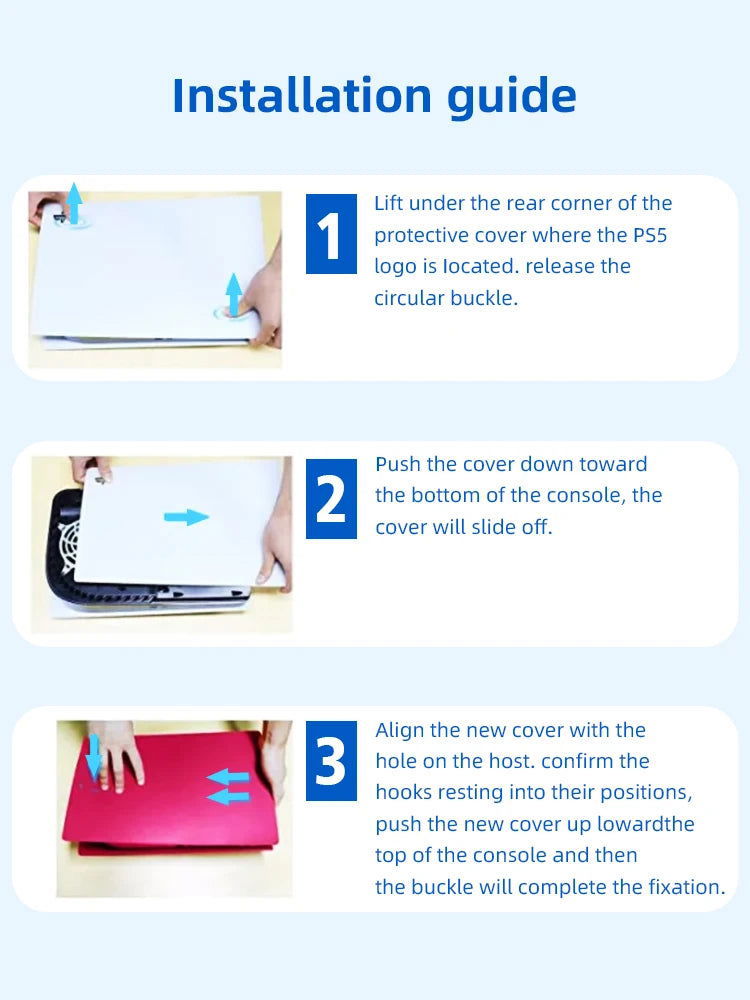 Installation guide

1

Lift under the rear corner of the protective cover where the PS5 logo is located. release the circular buckle.

2

Push the cover down toward the bottom of the console, the cover will slide off.

3

Align the new cover with the hole on the host. confirm the hooks resting into their positions, push the new cover up lowardthe top of the console and then the buckle will complete the fixation.